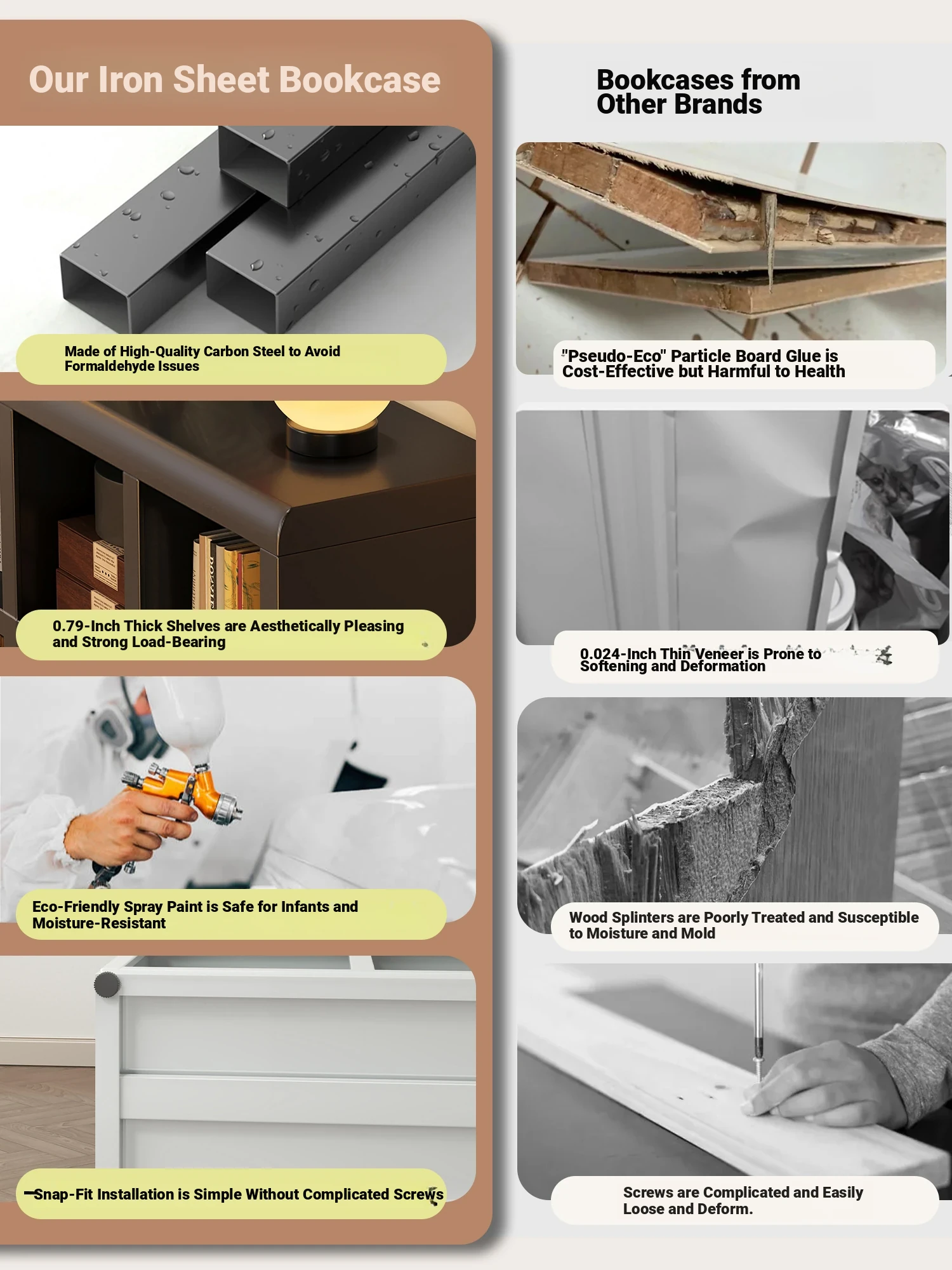 Our Iron Sheet Bookcase

Made of High-Quality Carbon Steel to Avoid Formaldehyde Issues

0.79-Inch Thick Shelves are Aesthetically Pleasing and Strong Load-Bearing

Eco-Friendly Spray Paint is Safe for Infants and Moisture-Resistant

Snap-Fit Installation is Simple Without Complicated Screws

Bookcases from Other Brands

"Pseudo-Eco" Particle Board Glue is Cost-Effective but Harmful to Health

0.024-Inch Thin Veneer is Prone to Softening and Deformation

Wood Splinters are Poorly Treated and Susceptible to Moisture and Mold

Screws are Complicated and Easily Loose and Deform.